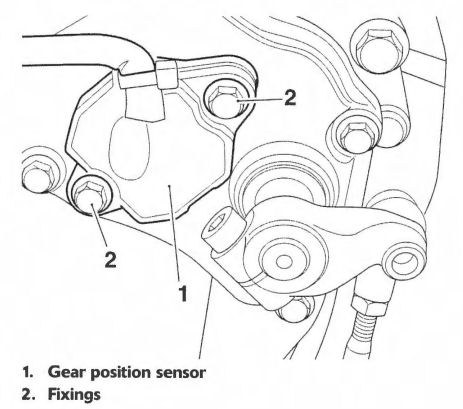 2

2

1

1. Gear position sensor
2. Fixings